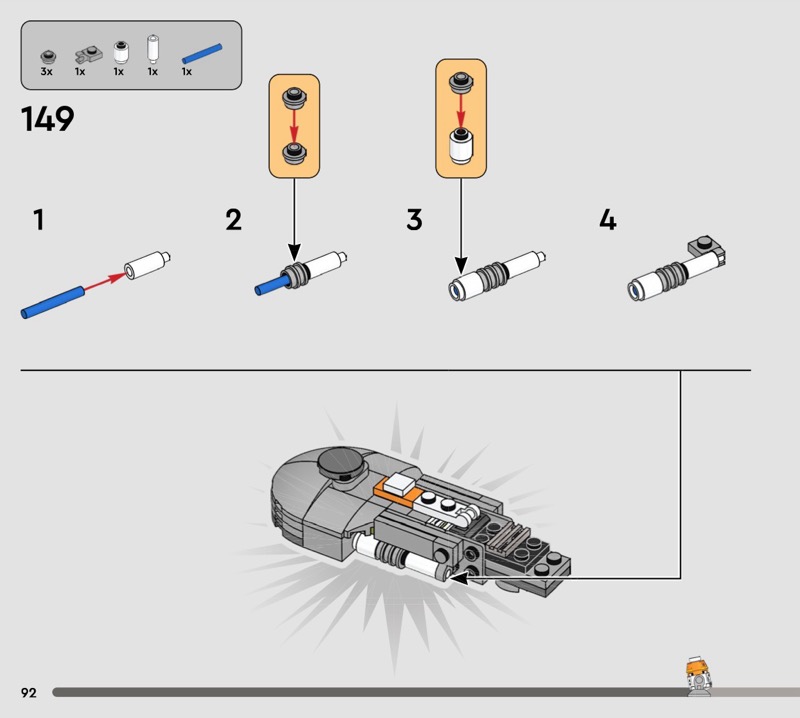 3x 1x 1x 1x 1x

149

1

2

3

4

92