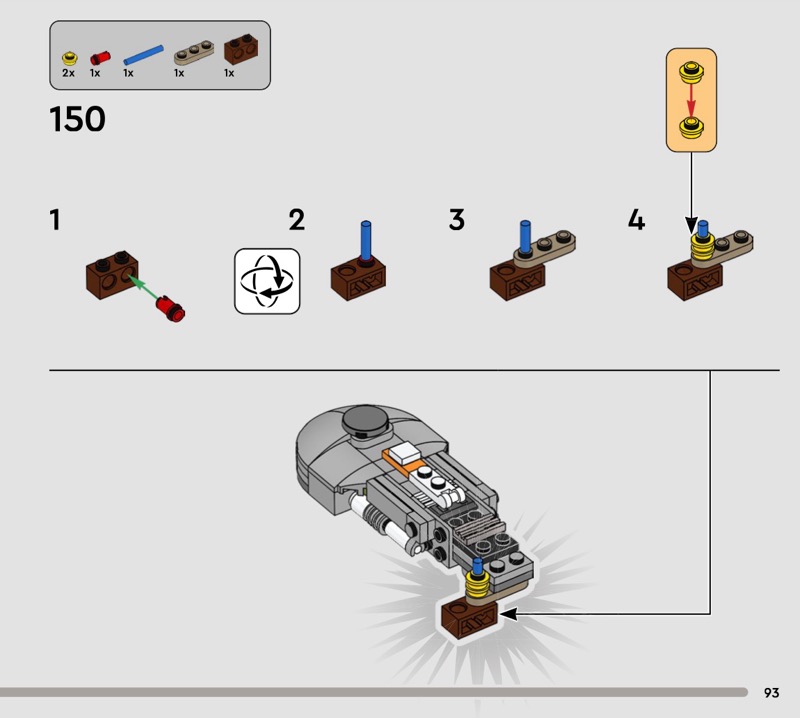 2x 1x 1x 1x 1x

150

1

2

3

4

93