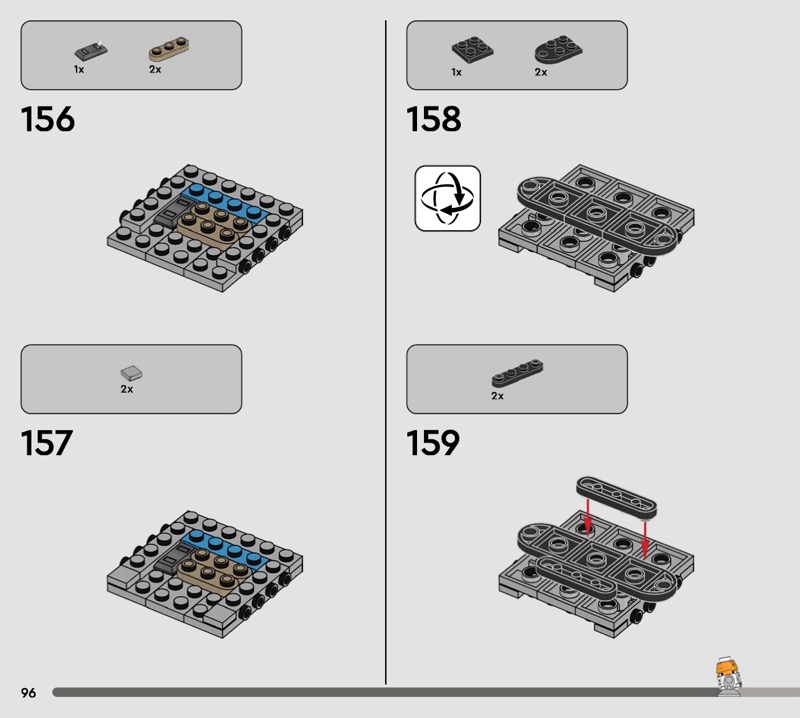 1x 2x

156

2x

157

1x 2x

158

2x

159

96