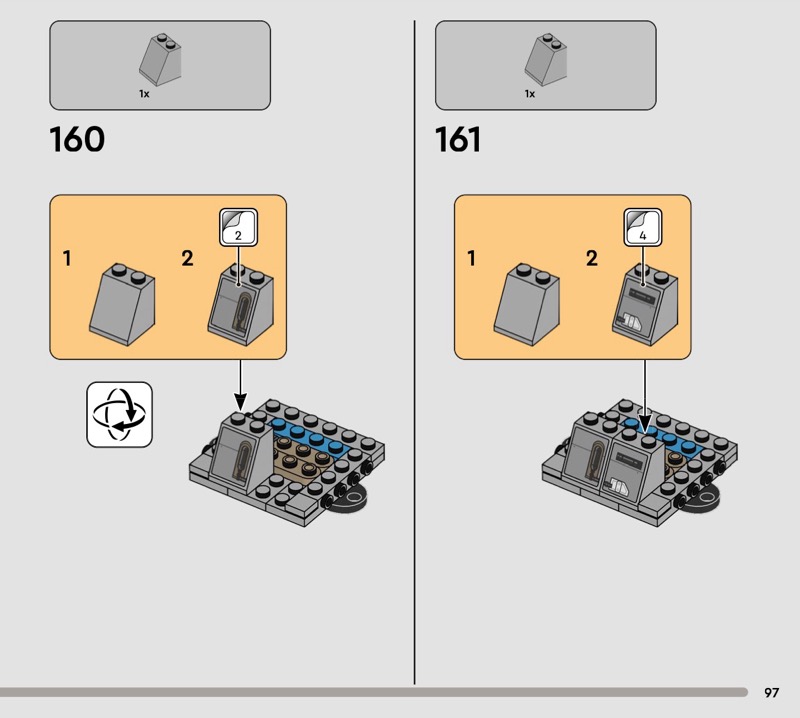 1x

160

1

2

2

1x

161

1

2

4

97