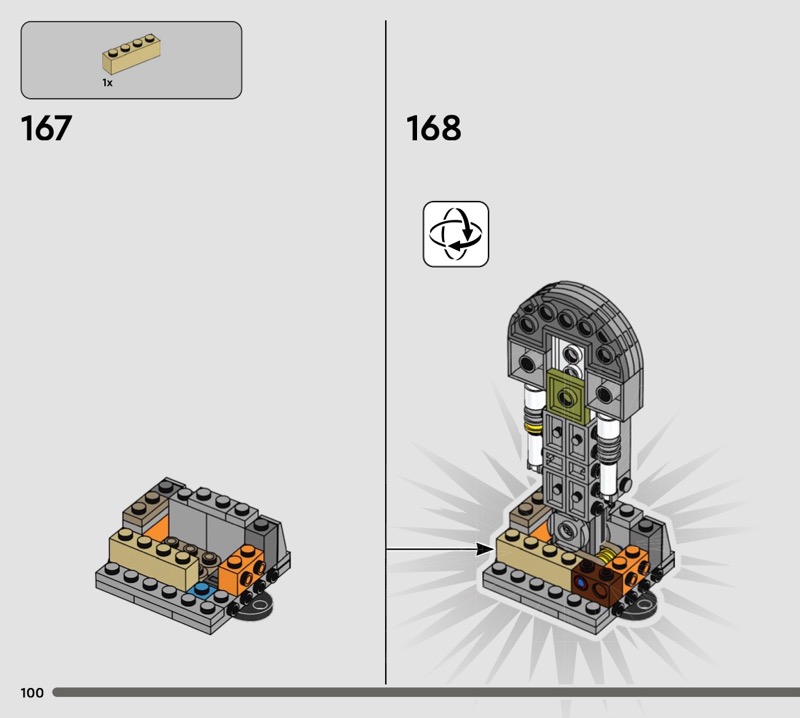 1x

167

168

100