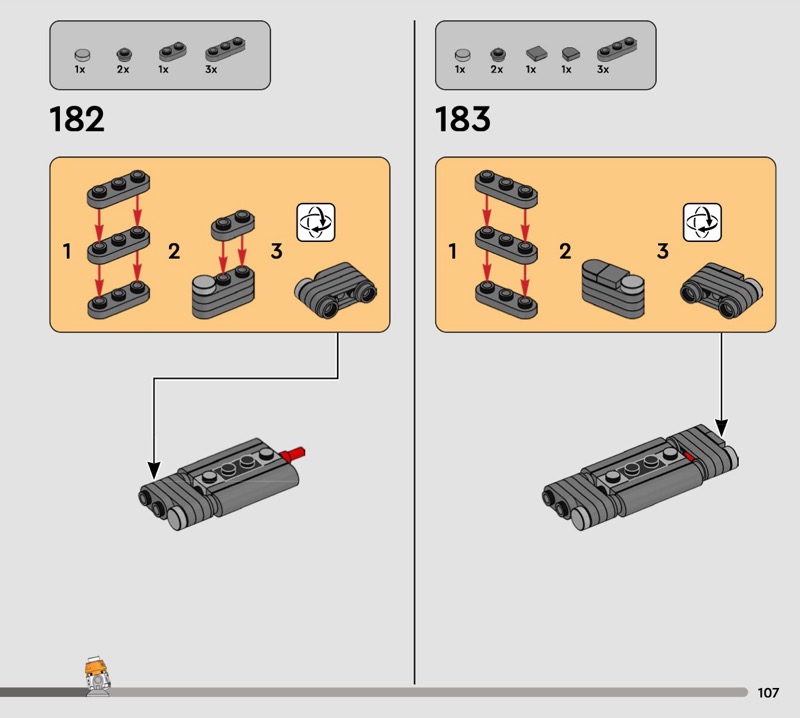 1x 2x 1x 3x

182

1

2

3

1x 2x 1x 1x 3x

183

1

2

3

107