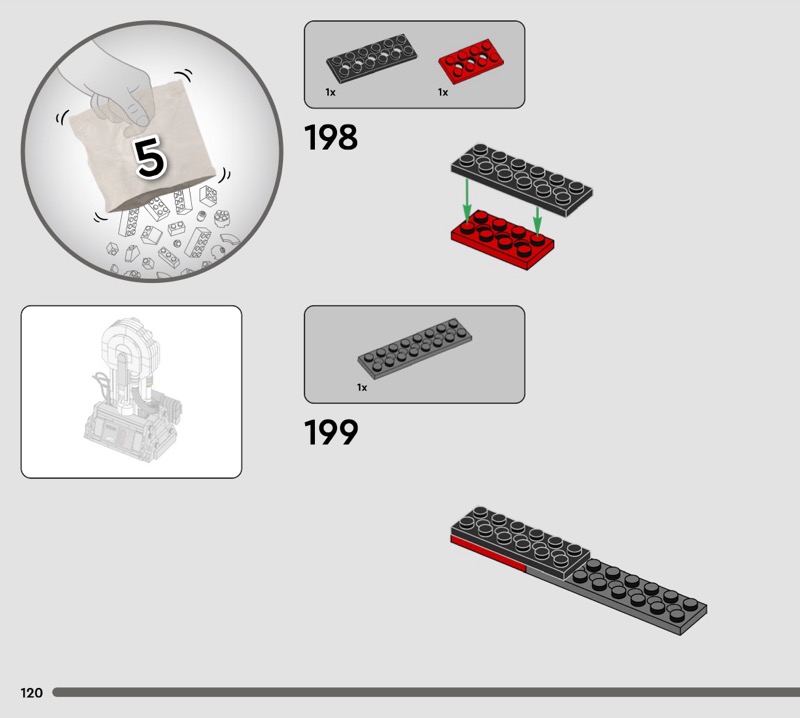 5

1x

1x

198

1x

199

120