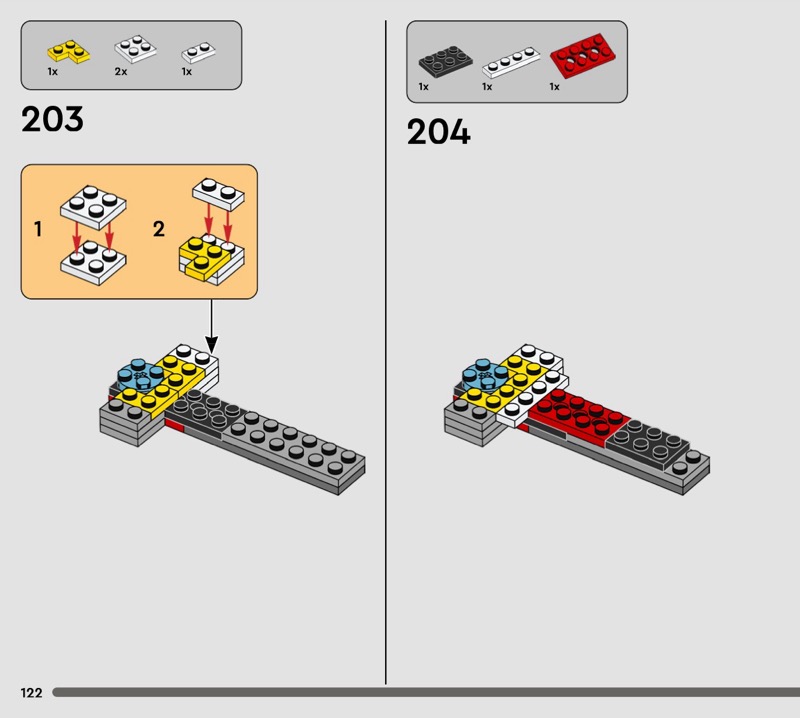 1x 2x 1x

203

1

2

1x 1x 1x

204

122