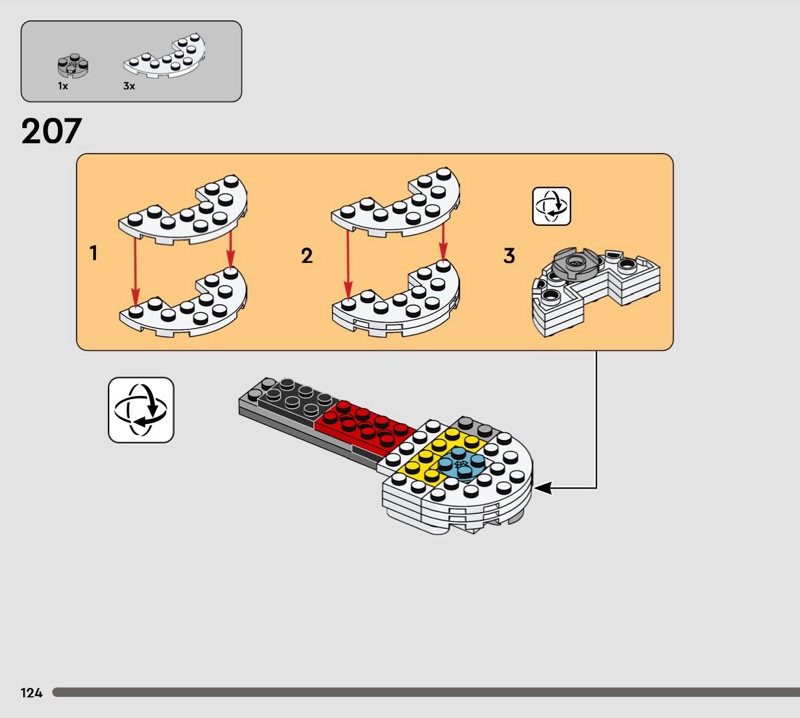 1x
3x

207

1
2
3

124