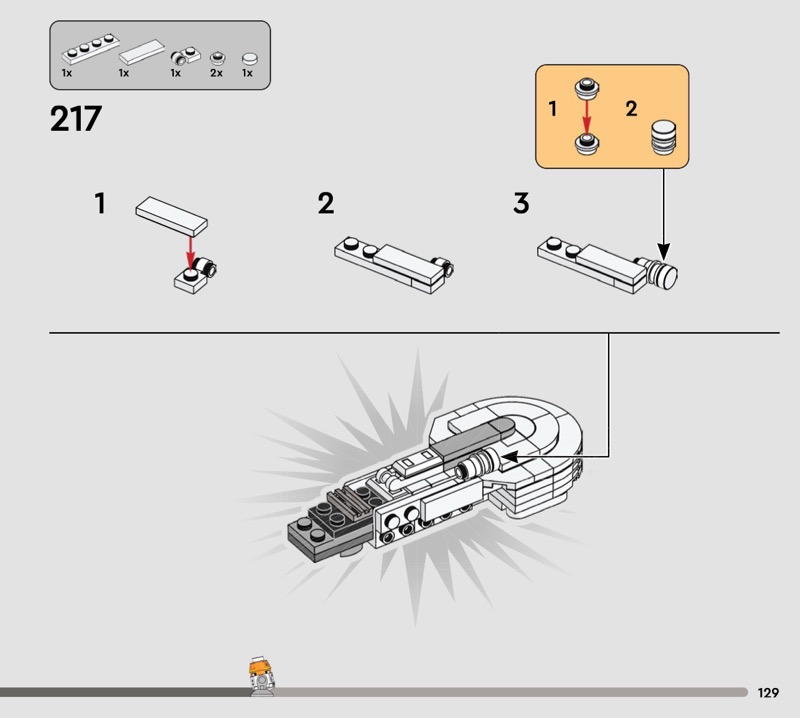 1x 1x 1x 2x 1x

217

1 2

1

2

3

129