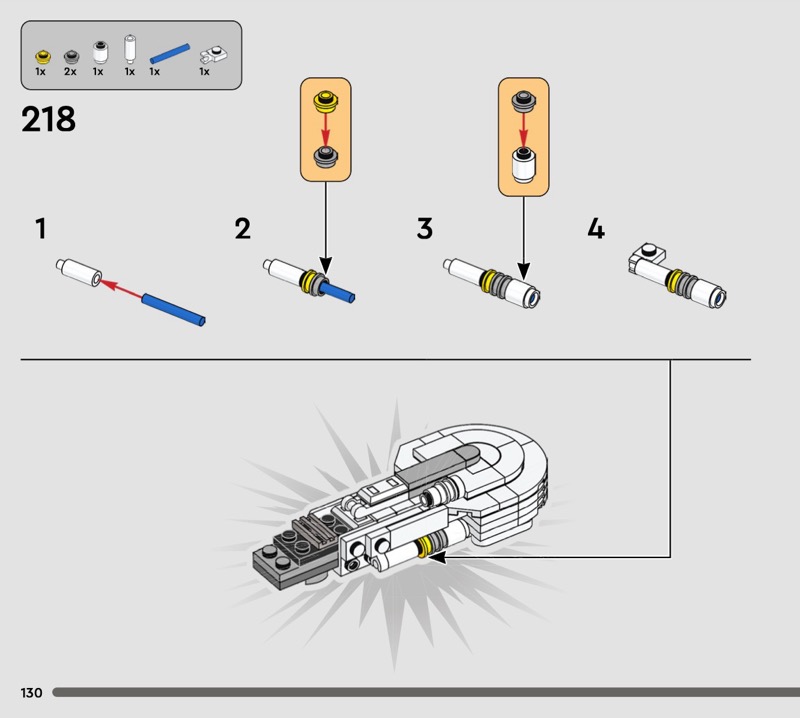 1x 2x 1x 1x 1x 1x

218

1

2

3

4

130