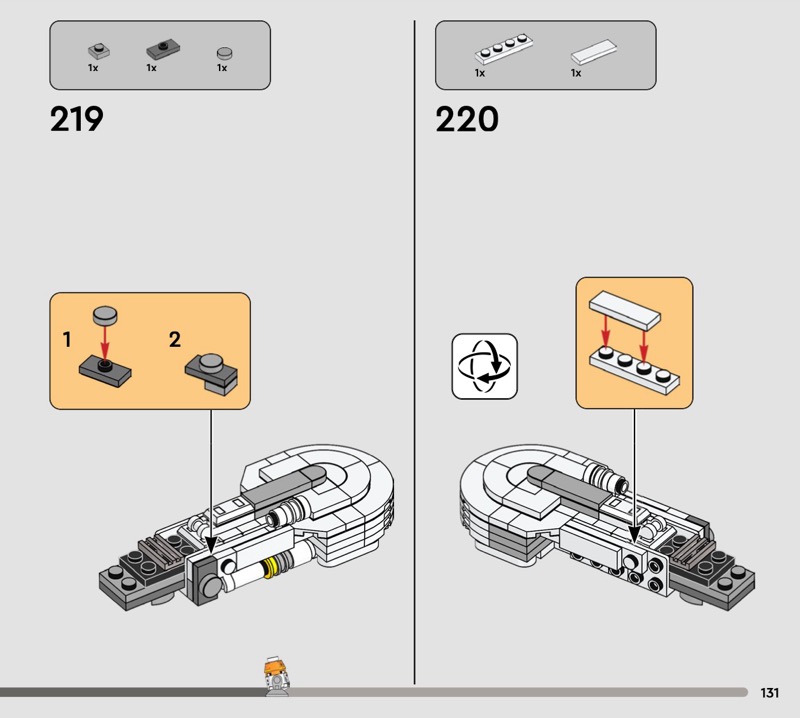 1x 1x 1x

219

1

2

1x 1x

220

131