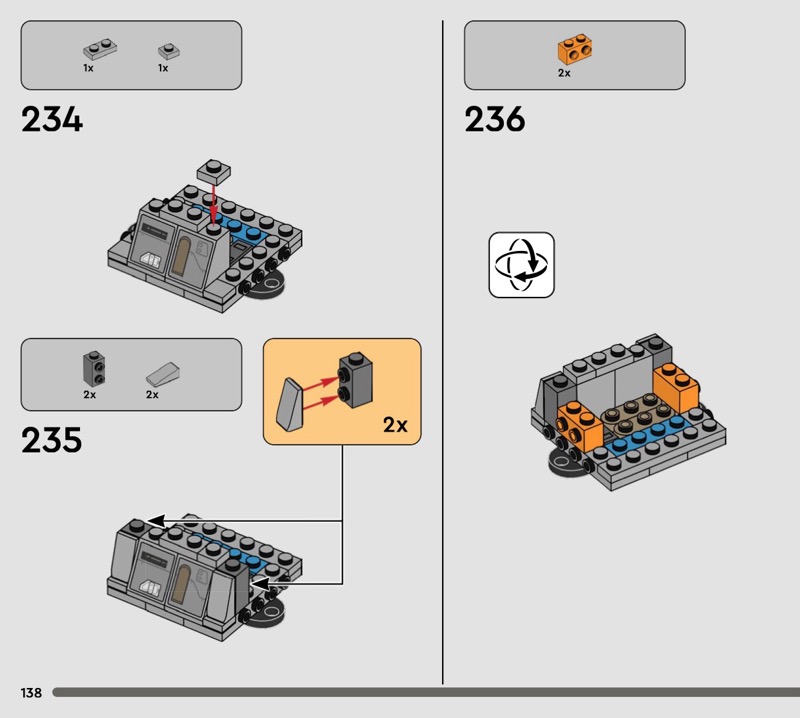 1x 1x

234

2x 2x

235

2x

2x

236

138