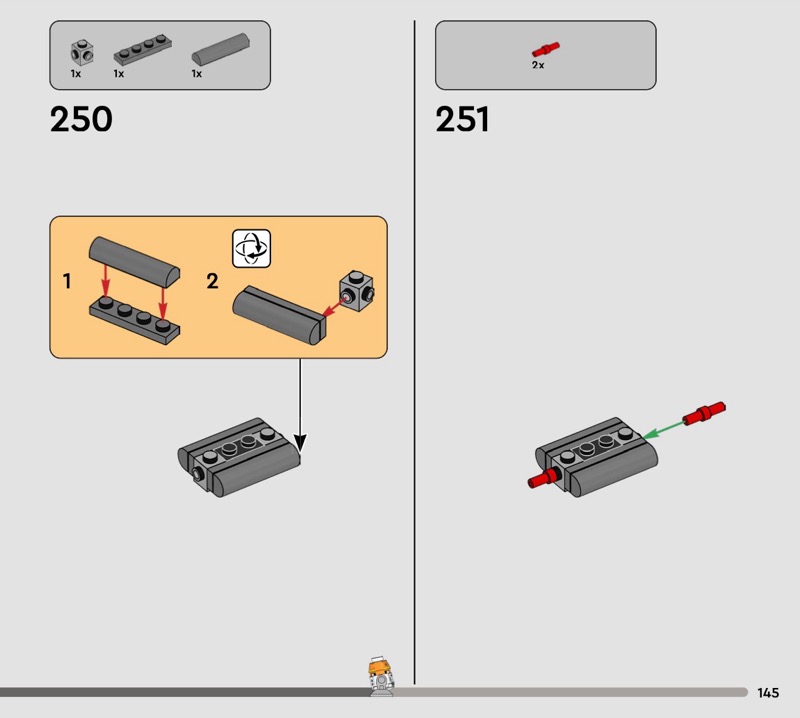 1x 1x 1x

250

1

2

2x

251

145