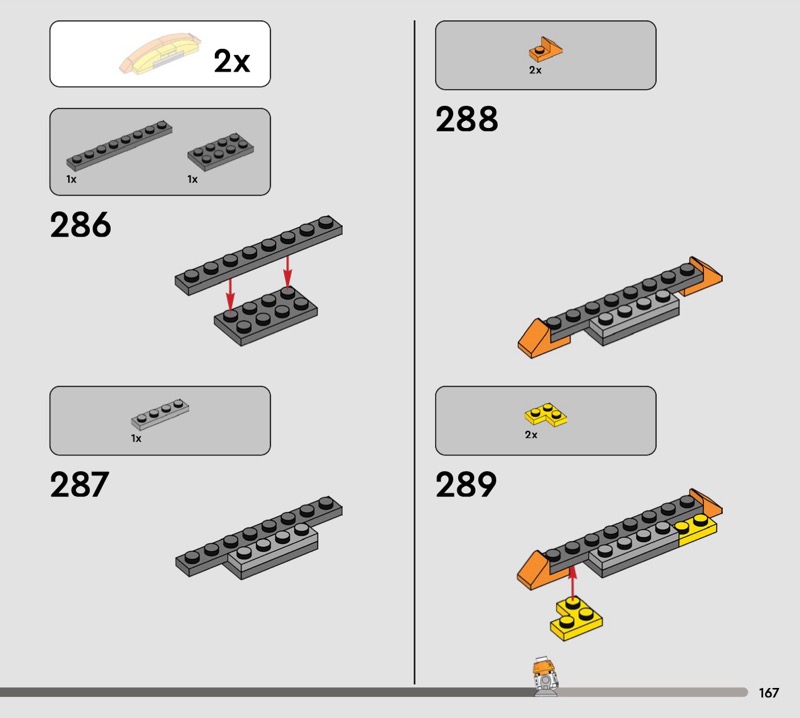 2x

1x
1x

286

1x

287

2x

288

2x

289

167