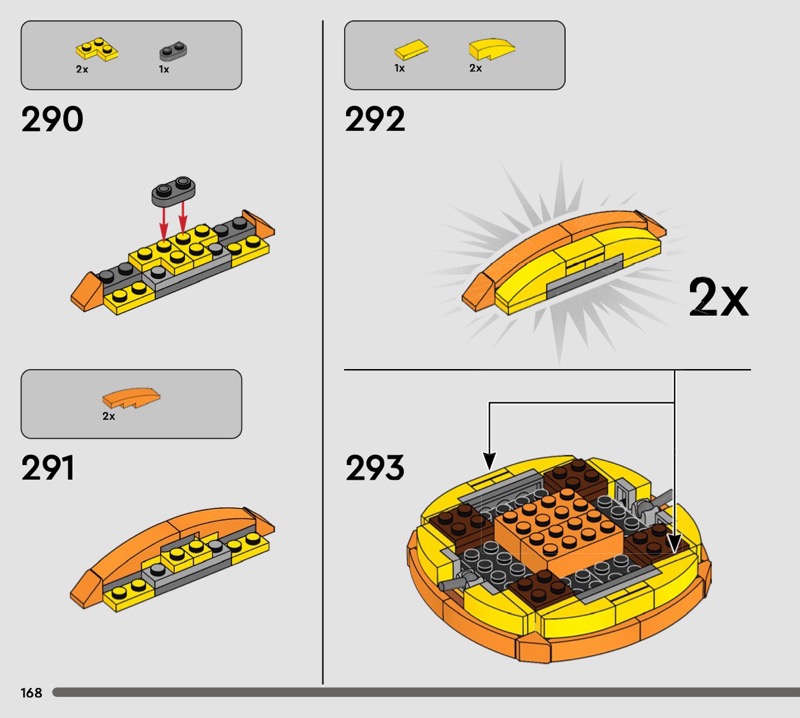 2x 1x

290

2x

291

1x 2x

292

2x

293

168