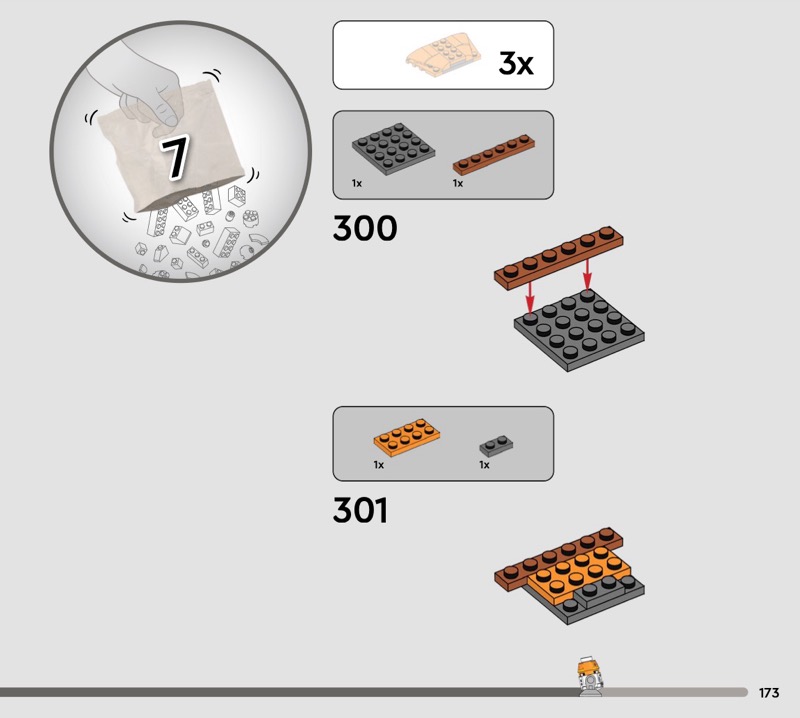 7

3x

1x

1x

300

1x

1x

301

173