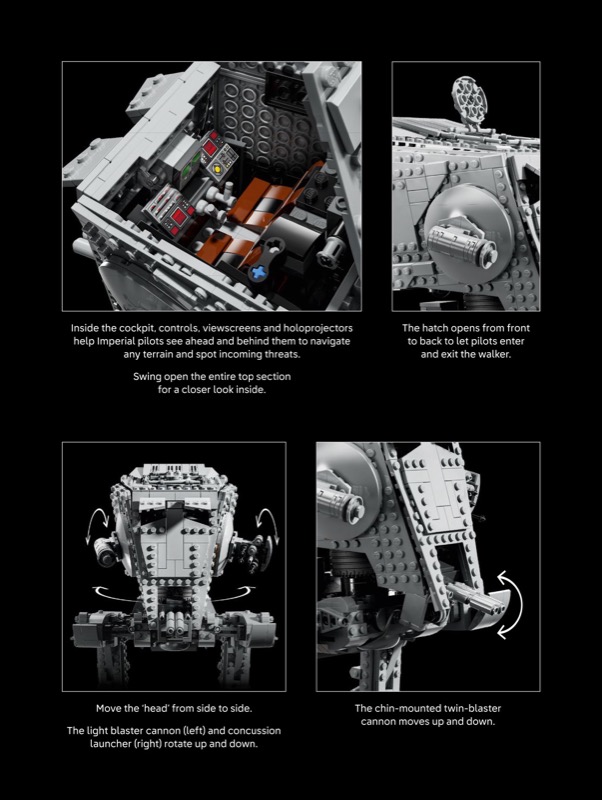 Inside the cockpit, controls, viewscreens and holoprojectors help Imperial pilots see ahead and behind them to navigate any terrain and spot incoming threats.

Swing open the entire top section for a closer look inside.

The hatch opens from front to back to let pilots enter and exit the walker.

Move the 'head' from side to side.

The light blaster cannon (left) and concussion launcher (right) rotate up and down.

The chin-mounted twin-blaster cannon moves up and down.