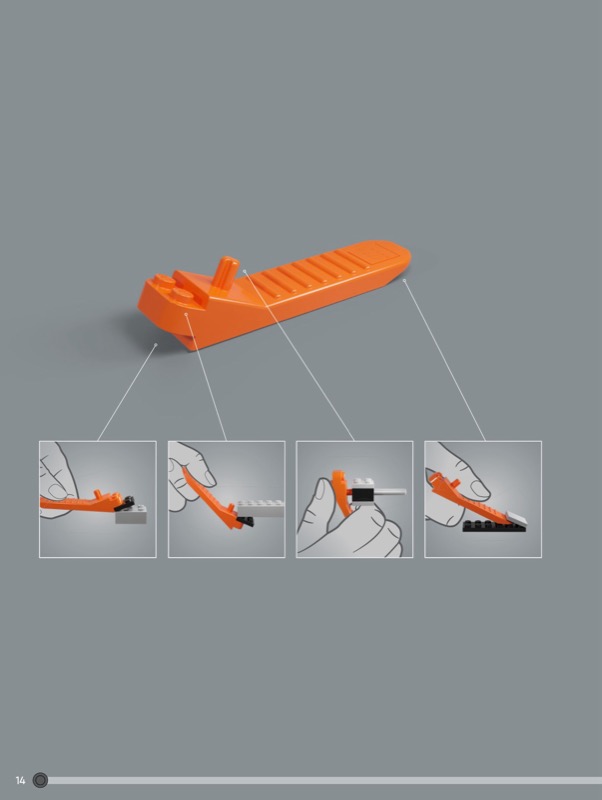 14