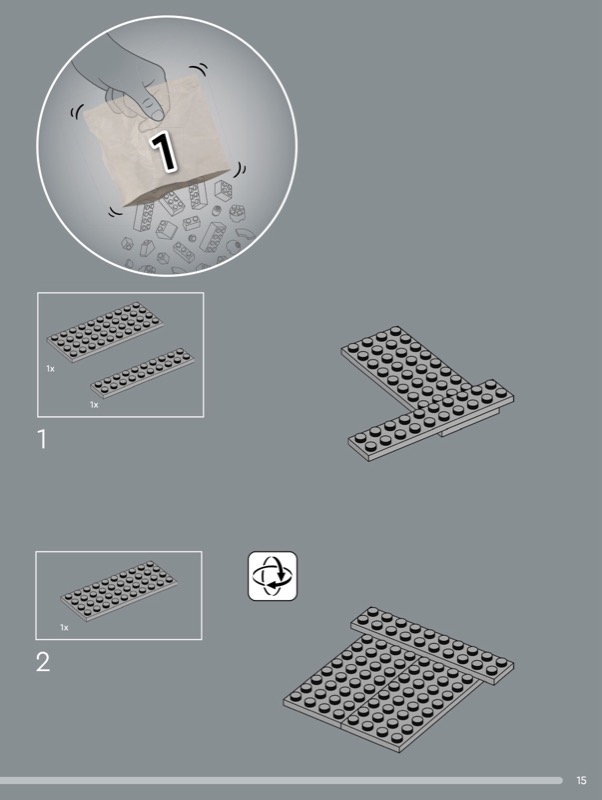 1

1x

1x

1

1x

2

15