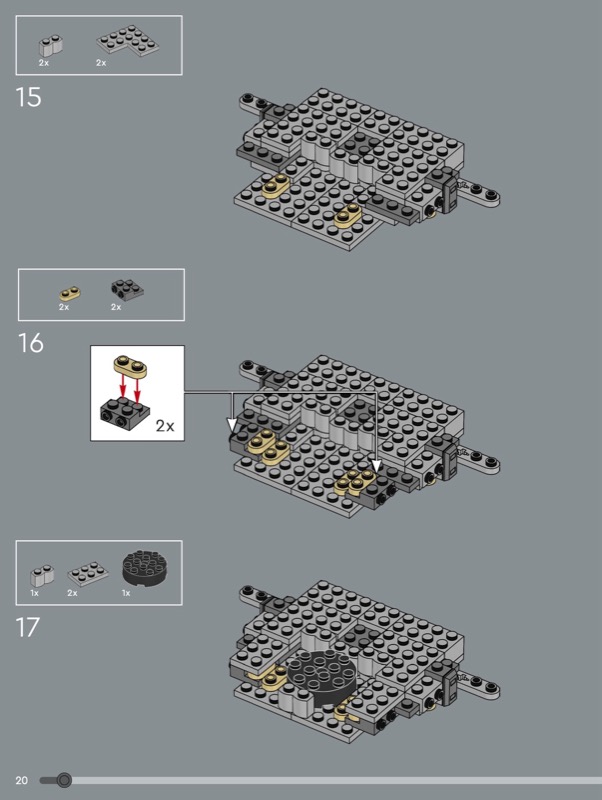 2x
2x

15

2x
2x

16

2x

1x
2x
1x

17

20