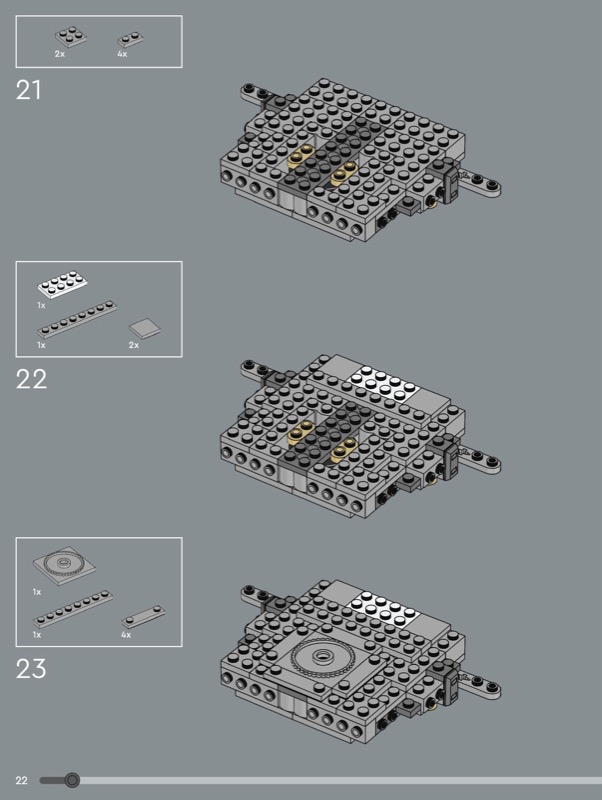 2x
4x

21

1x
1x
2x

22

1x
1x
4x

23

22