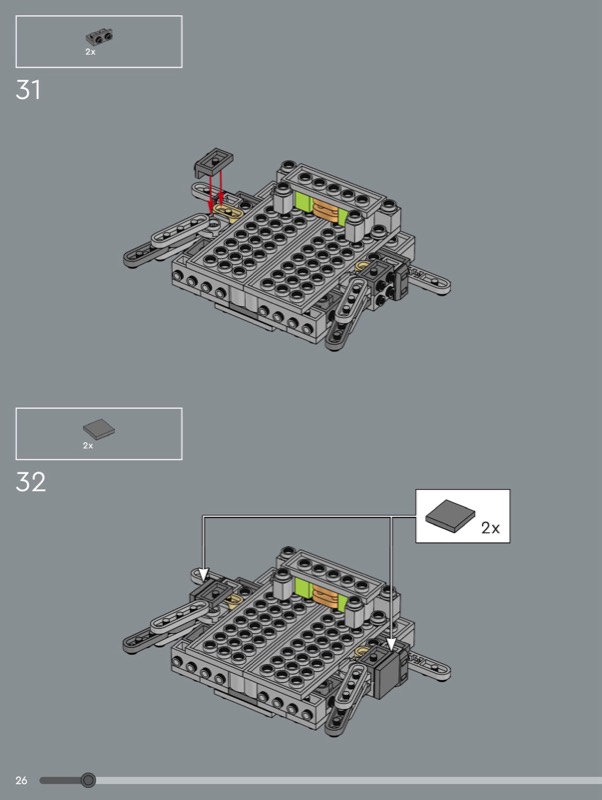 2x

31

2x

32

2x

26