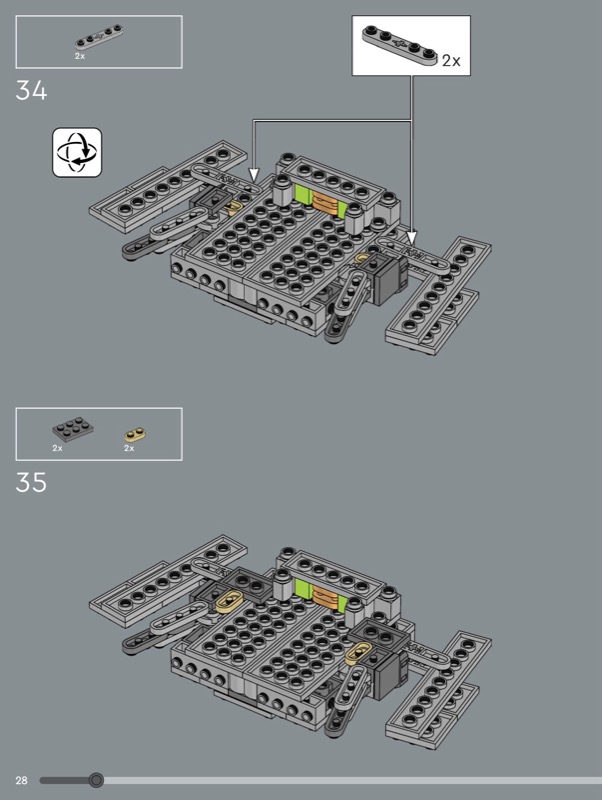 2x

34

2x

2x

2x

35

28