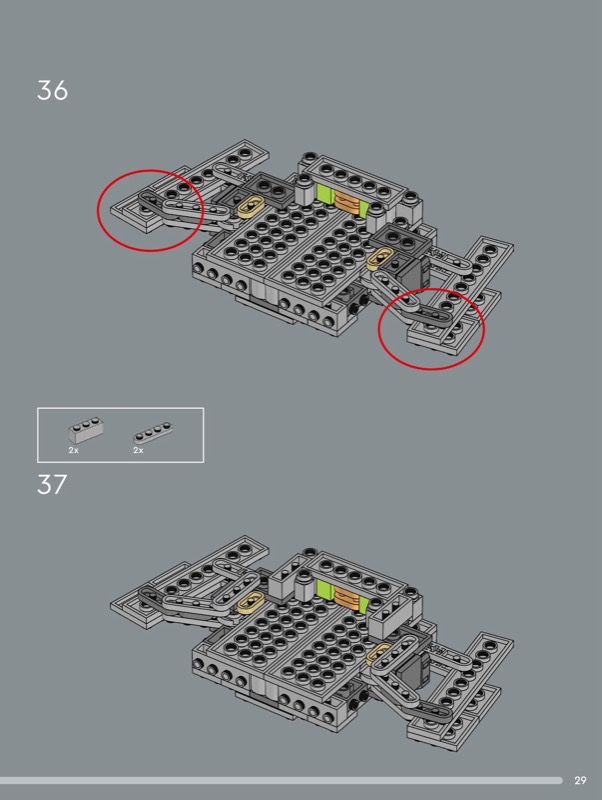 36

2x 2x

37

29