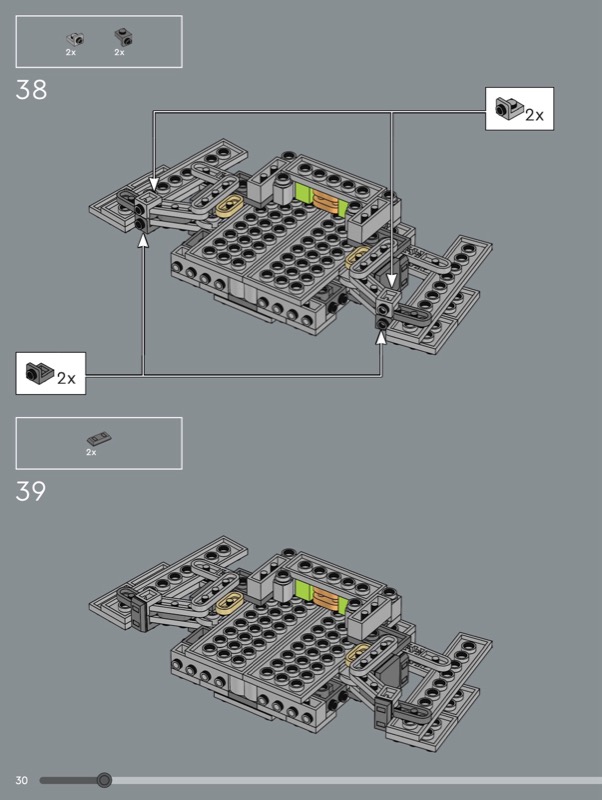 2x 2x

38

2x

2x

2x

39

30