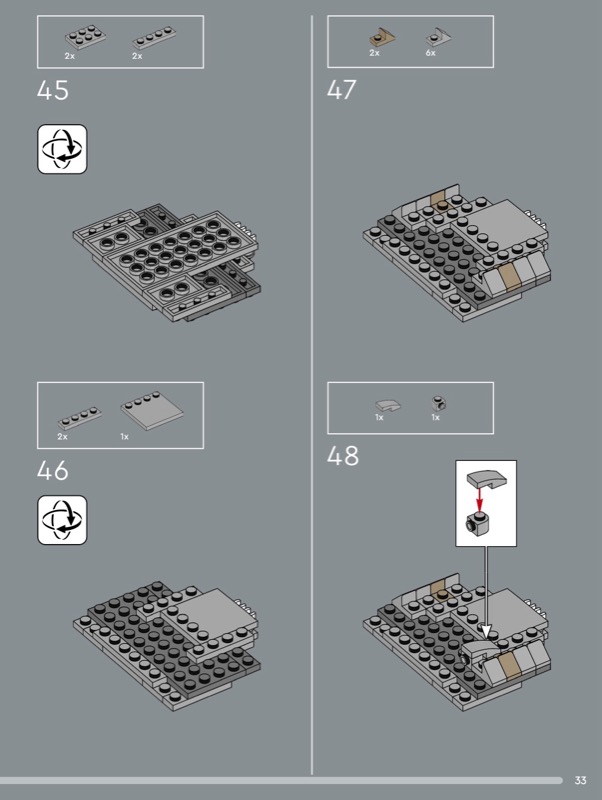 2x 2x

45

2x 1x

46

2x 6x

47

1x 1x

48

33