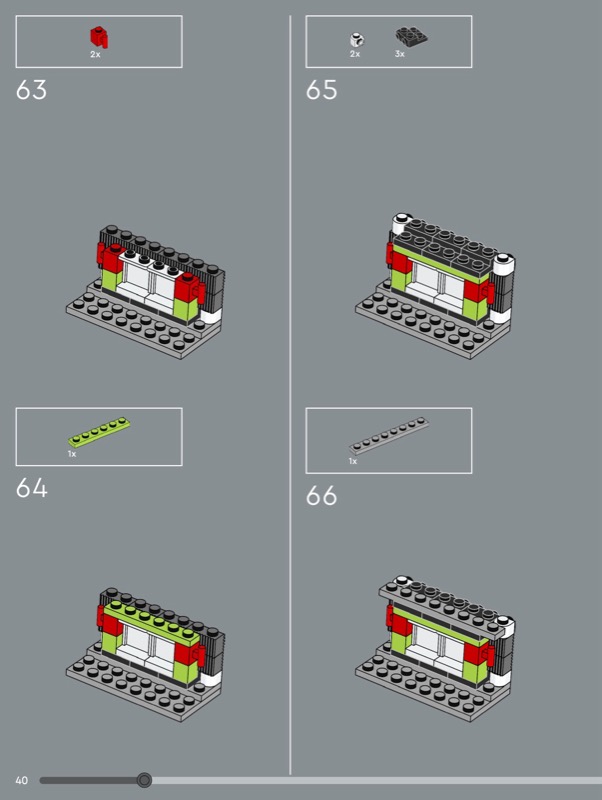 2x

63

1x

64

2x 3x

65

1x

66

40