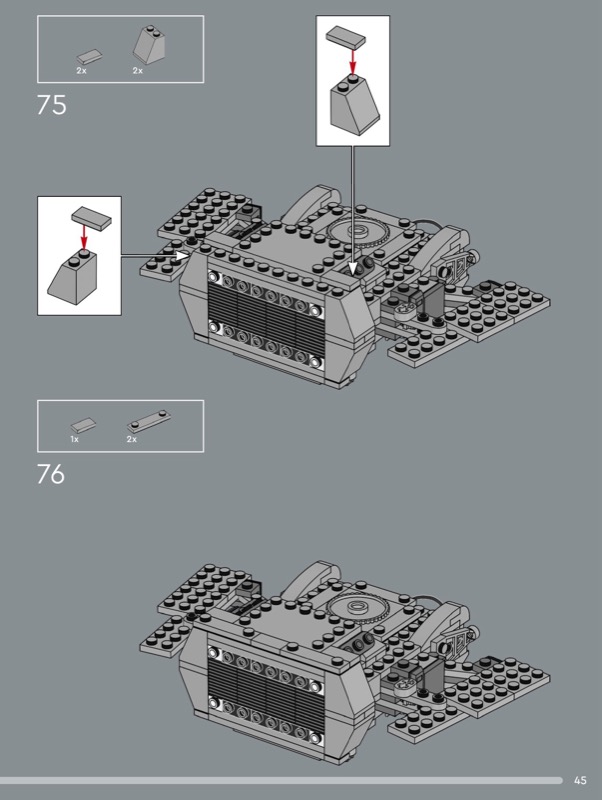 2x 2x

75

1x 2x

76

45