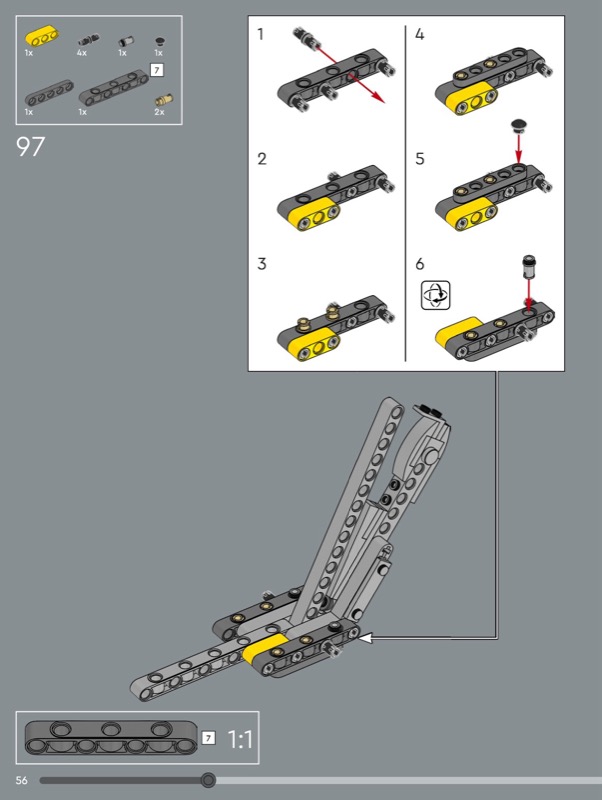 1x 4x 1x 1x
7
1x 1x 2x

97

1
2
3
4
5
6

7 1:1

56