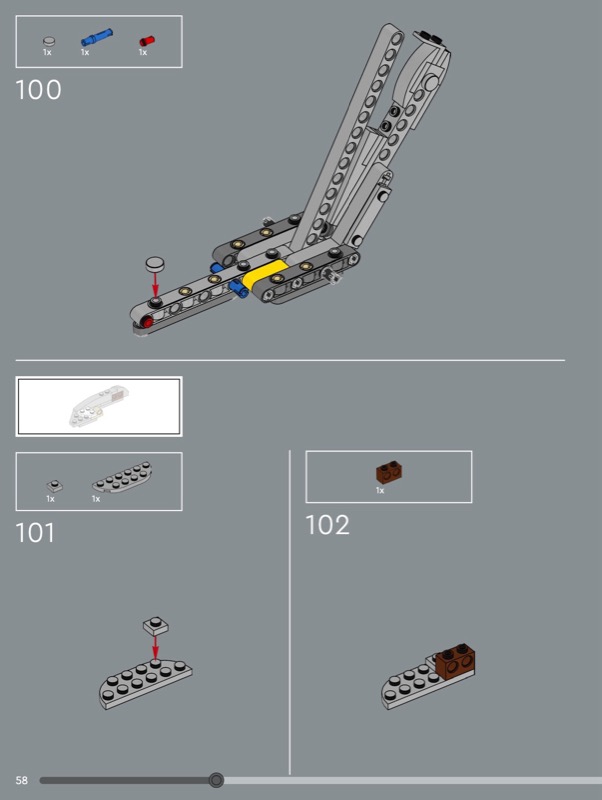 1x 1x 1x

100

1x 1x

101

1x

102

58