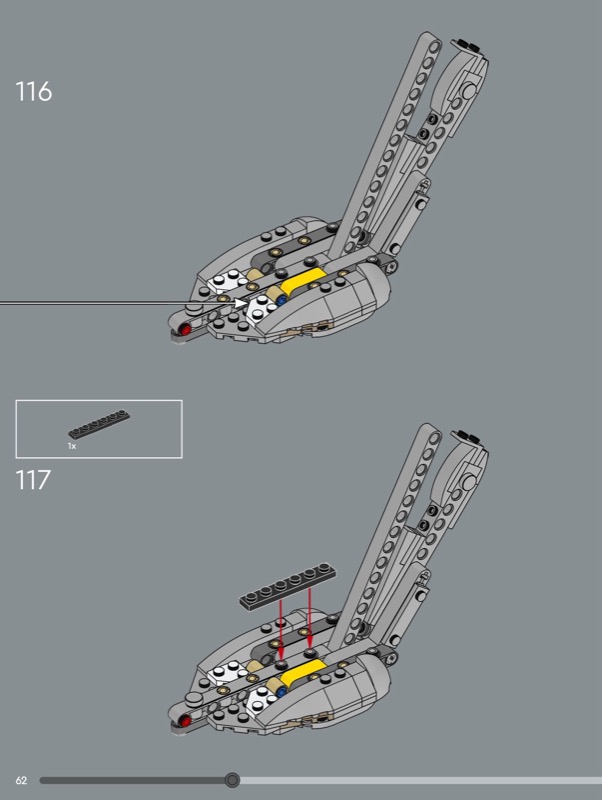 116

1x

117

62