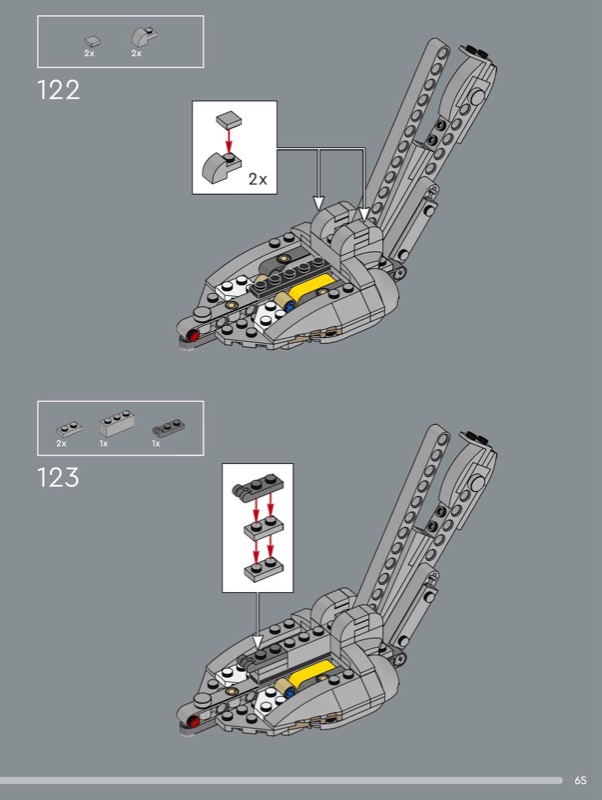 2x 2x

122

2x

2x 1x 1x

123

65