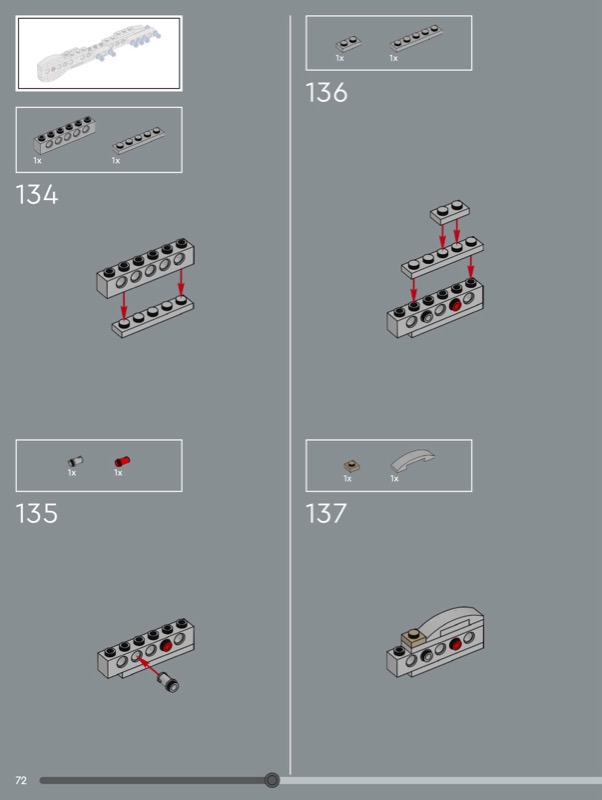 1x 1x

134

1x 1x

135

1x 1x

136

1x 1x

137

72