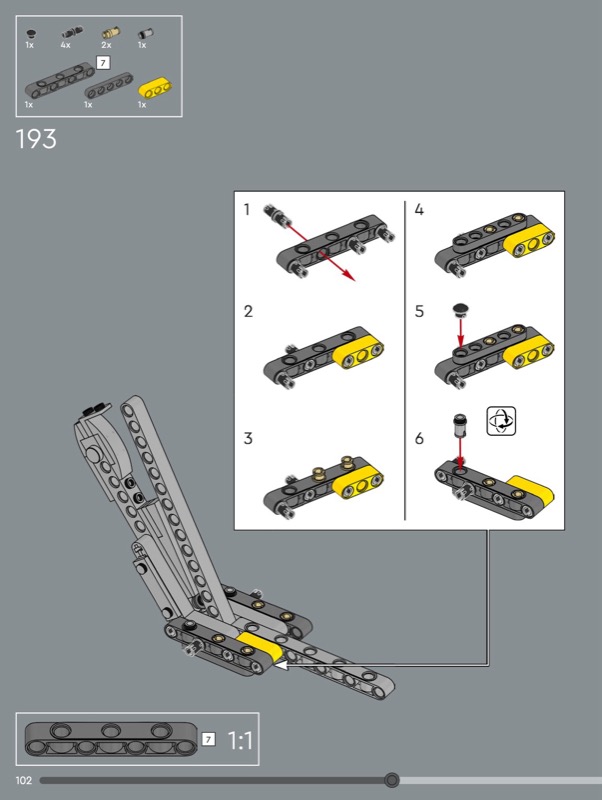 1x 4x 2x 1x
7
1x 1x 1x

193

1
2
3
4
5
6

7 1:1

102