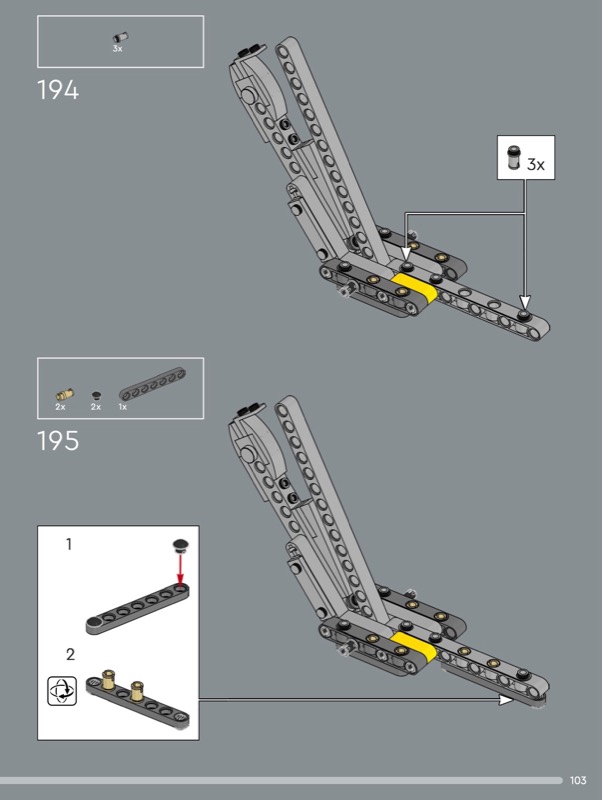 3x

194

3x

2x 2x 1x

195

1

2

103