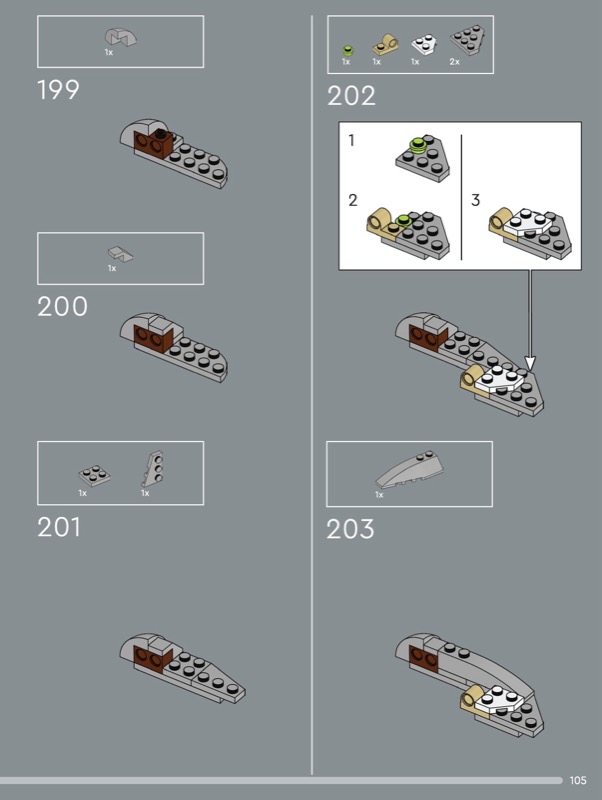 1x

199

1x

200

1x 1x

201

1x 1x 1x 2x

202

1

2

3

1x

203

105