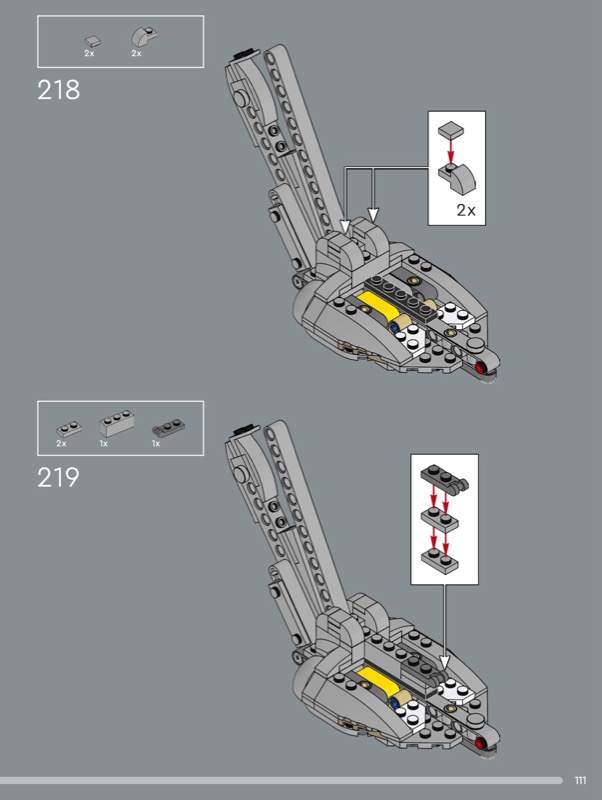 2x 2x

218

2x

2x 1x 1x

219

111