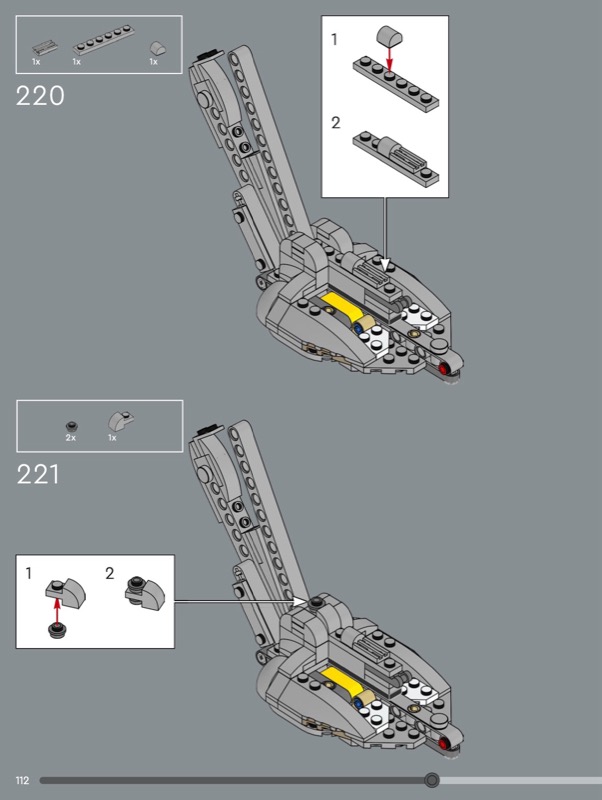 1x 1x 1x

220

1

2

2x 1x

221

1 2

112