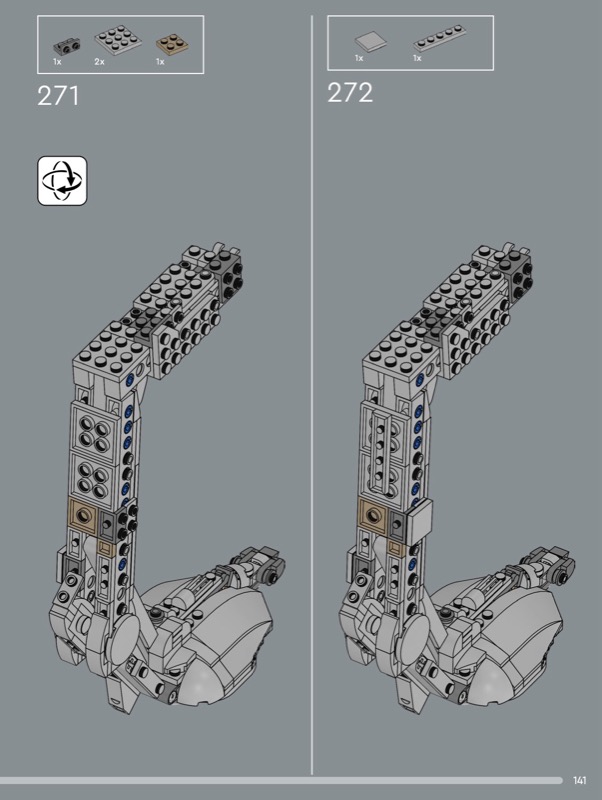 1x 2x 1x

271

1x 1x

272

141