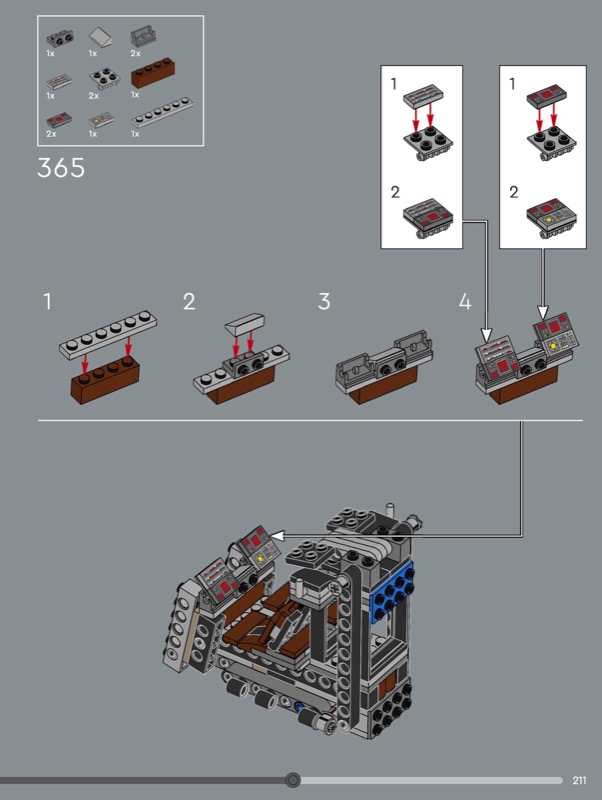 1x
1x
2x
1x
2x
1x
2x
1x
1x

365

1

2

1

2

1
2
3
4

211