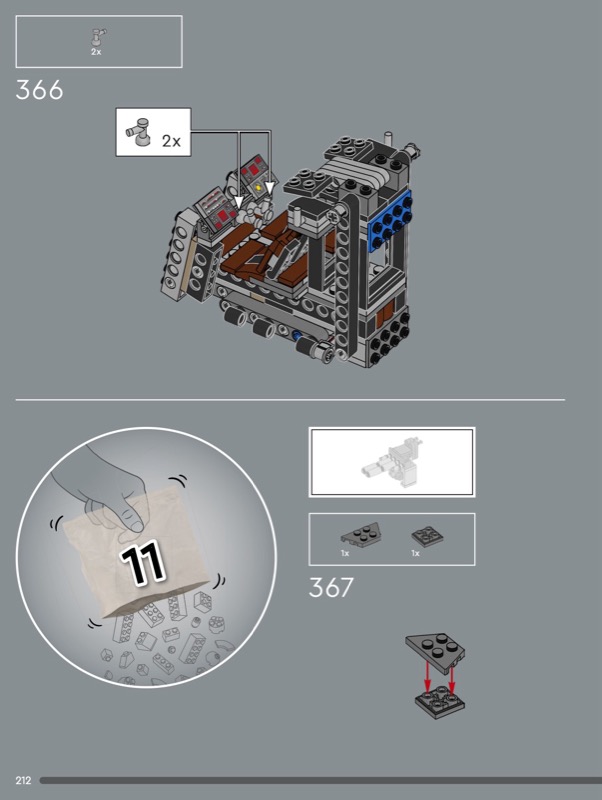 2x

366

2x

11

1x

1x

367

212