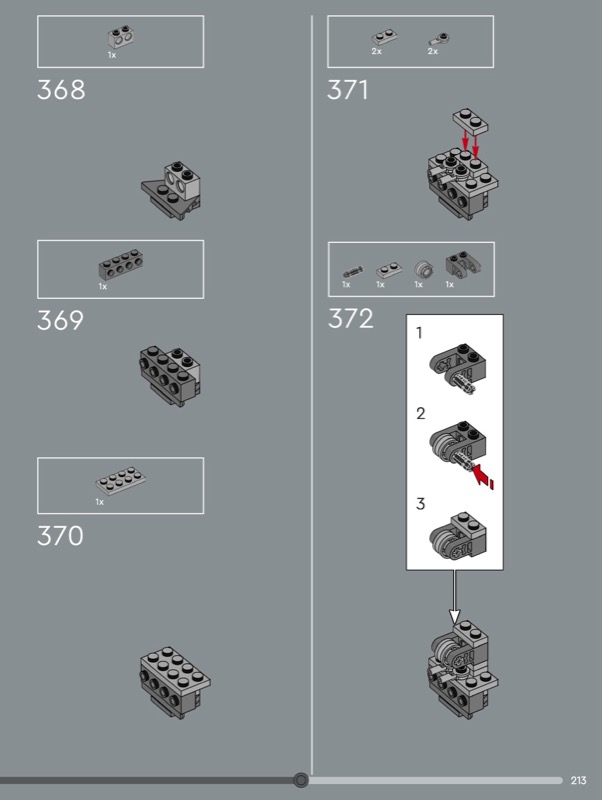 1x

368

1x

369

1x

370

2x 2x

371

1x 1x 1x 1x

372

1

2

3

213