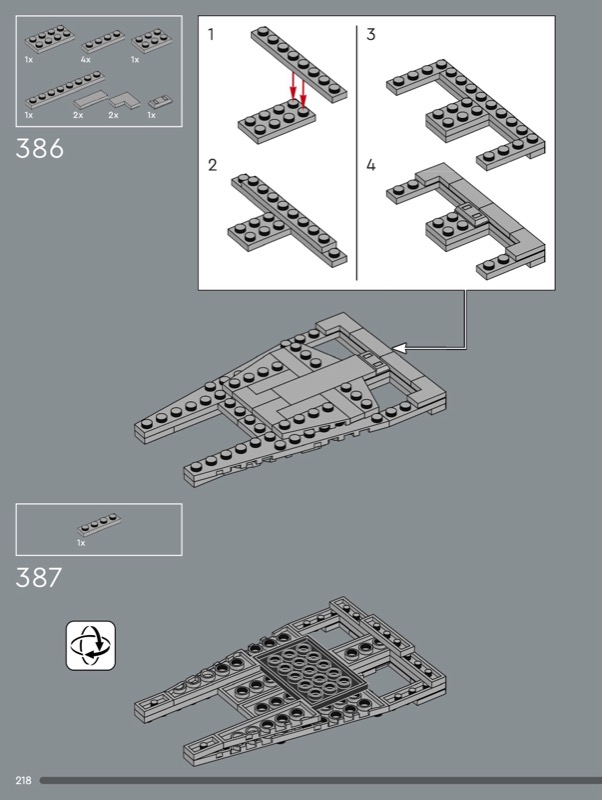 1x 4x 1x
1x 2x 2x 1x

386

1

2

3

4

1x

387

218