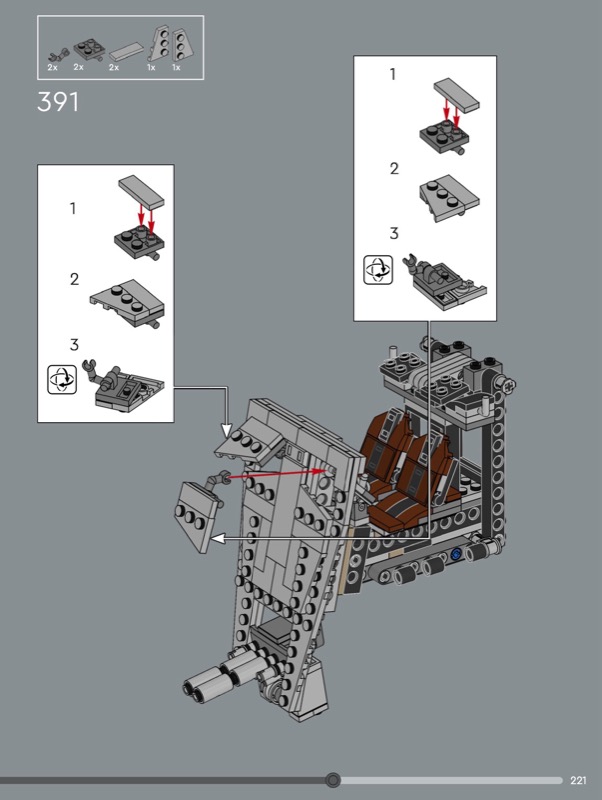 2x 2x 2x 1x 1x

391

1
2
3

1
2
3

221