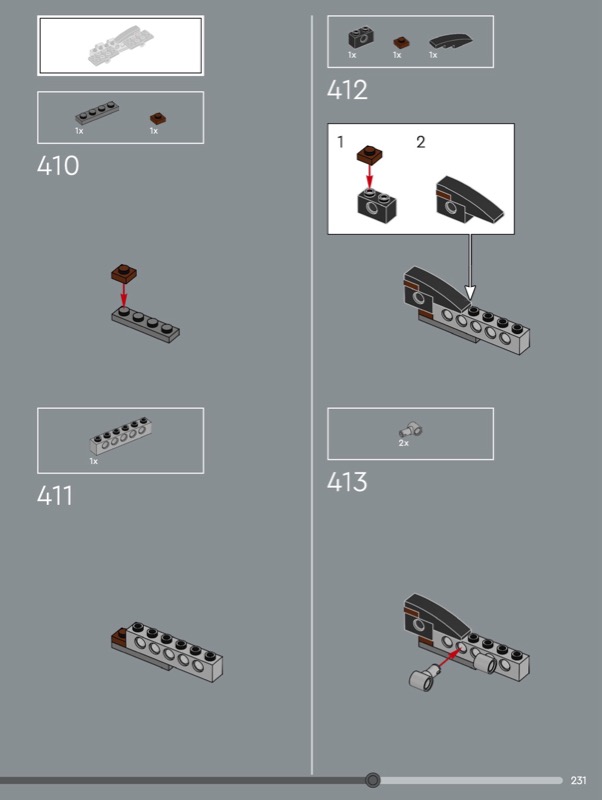 1x 1x

410

1x

411

1x 1x 1x

412

1

2

2x

413

231