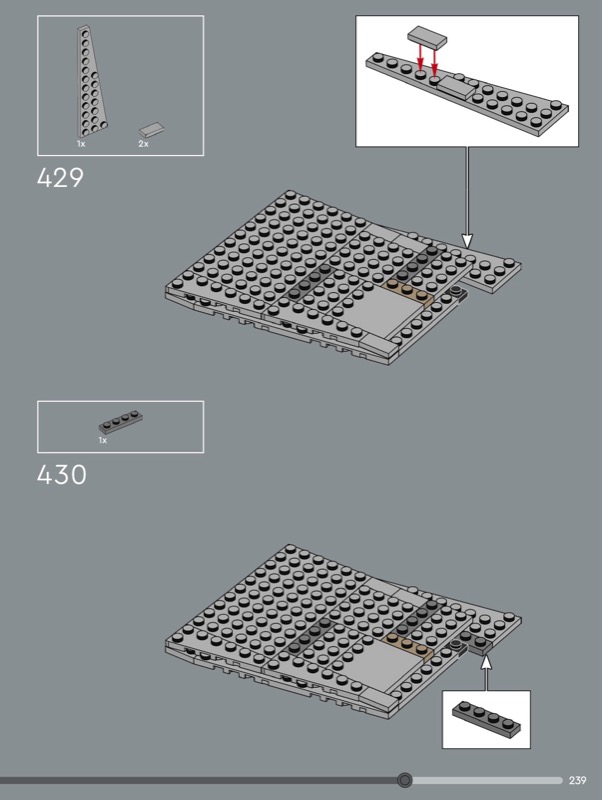 1x
2x
429

1x
430

239