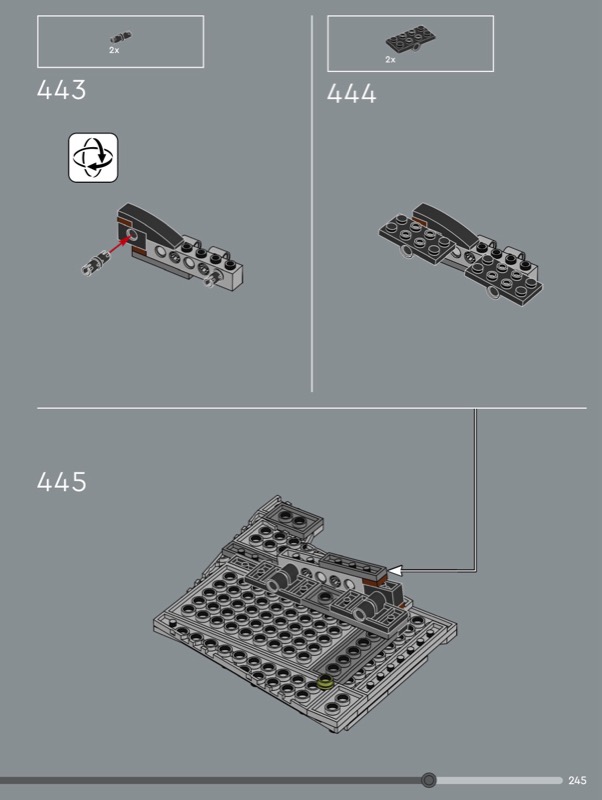 2x

443

2x

444

445

245