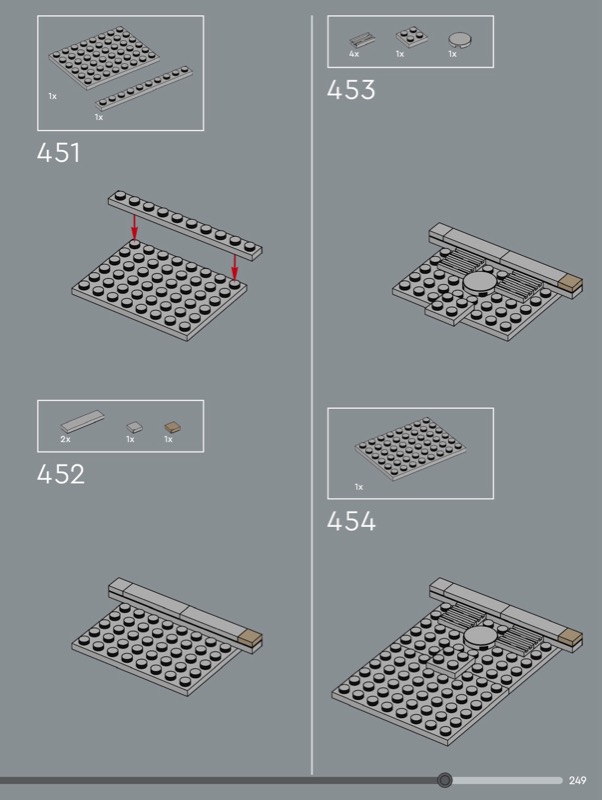 1x
1x
451

2x
1x
1x
452

4x
1x
1x
453

1x
454

249