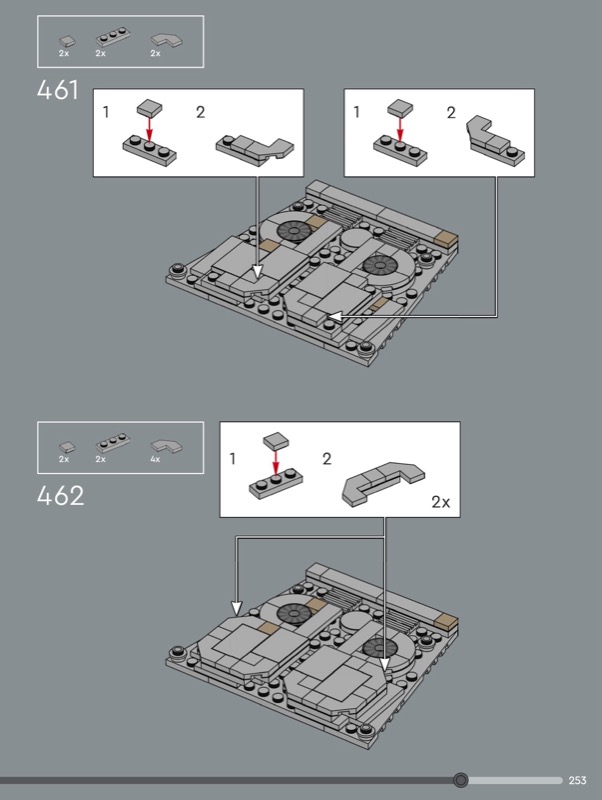 2x 2x 2x

461

1 2

1 2

2x 2x 4x

462

1 2

2x

253